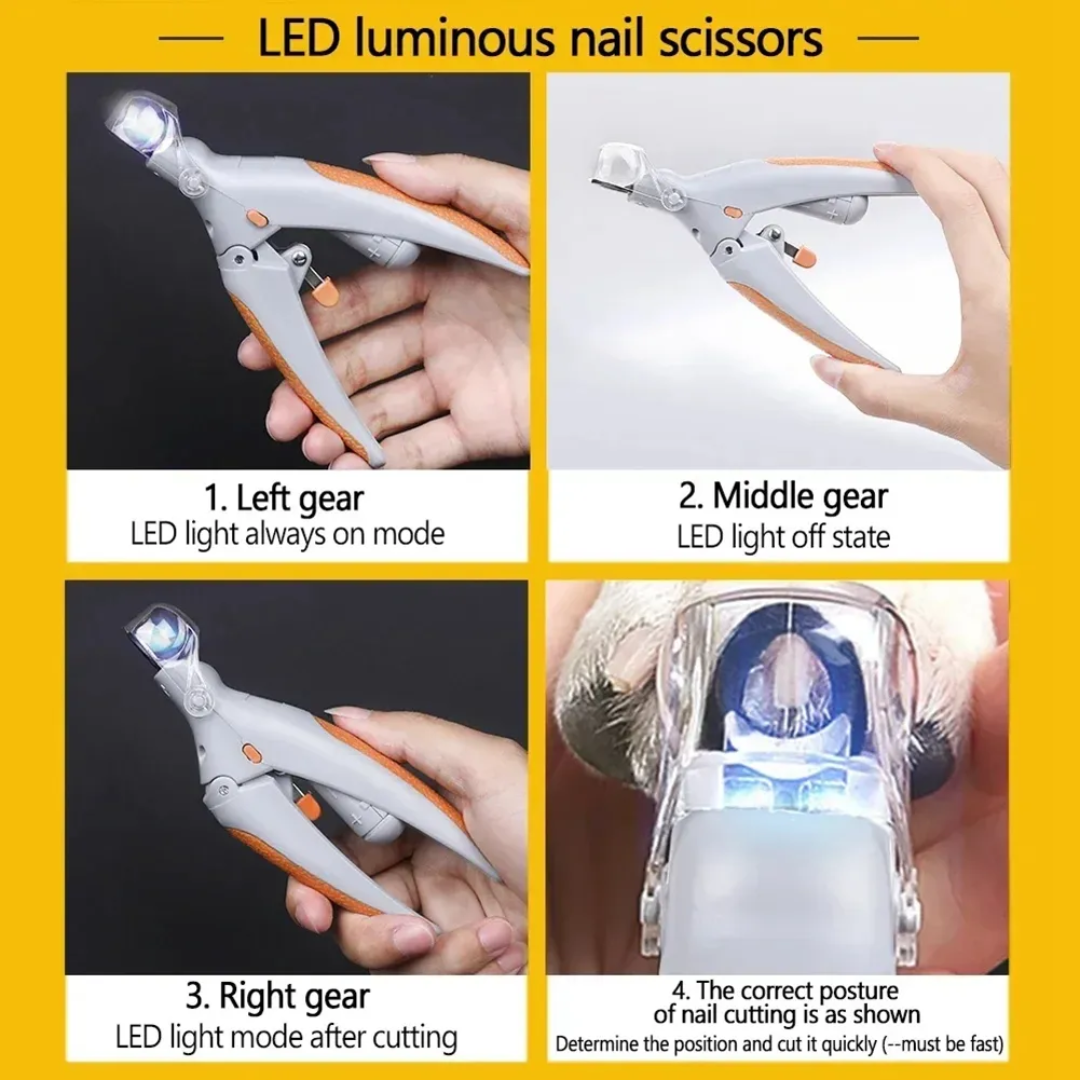 LED luminous nail scissors

1. Left gear
LED light always on mode

2. Middle gear
LED light off state

3. Right gear
LED light mode after cutting

4. The correct posture of nail cutting is as shown
Determine the position and cut it quickly (--must be fast)